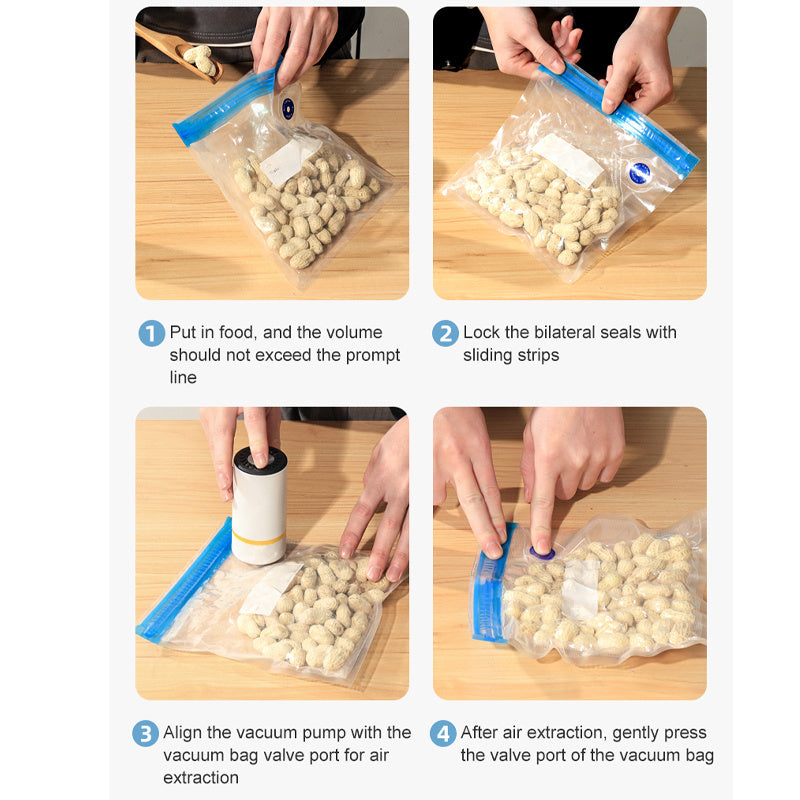 1 Put in food, and the volume should not exceed the prompt line

2 Lock the bilateral seals with sliding strips

3 Align the vacuum pump with the vacuum bag valve port for air extraction

4 After air extraction, gently press the valve port of the vacuum bag